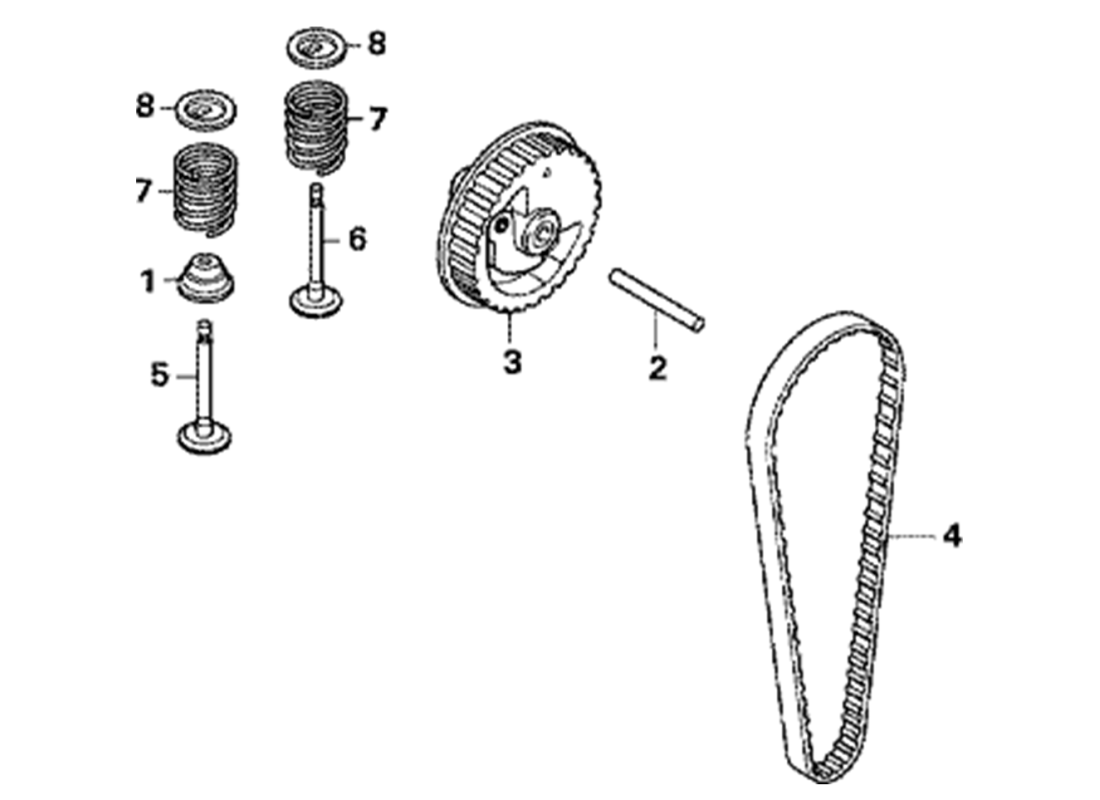 8
8
7
7
6
1
5
3
2
4