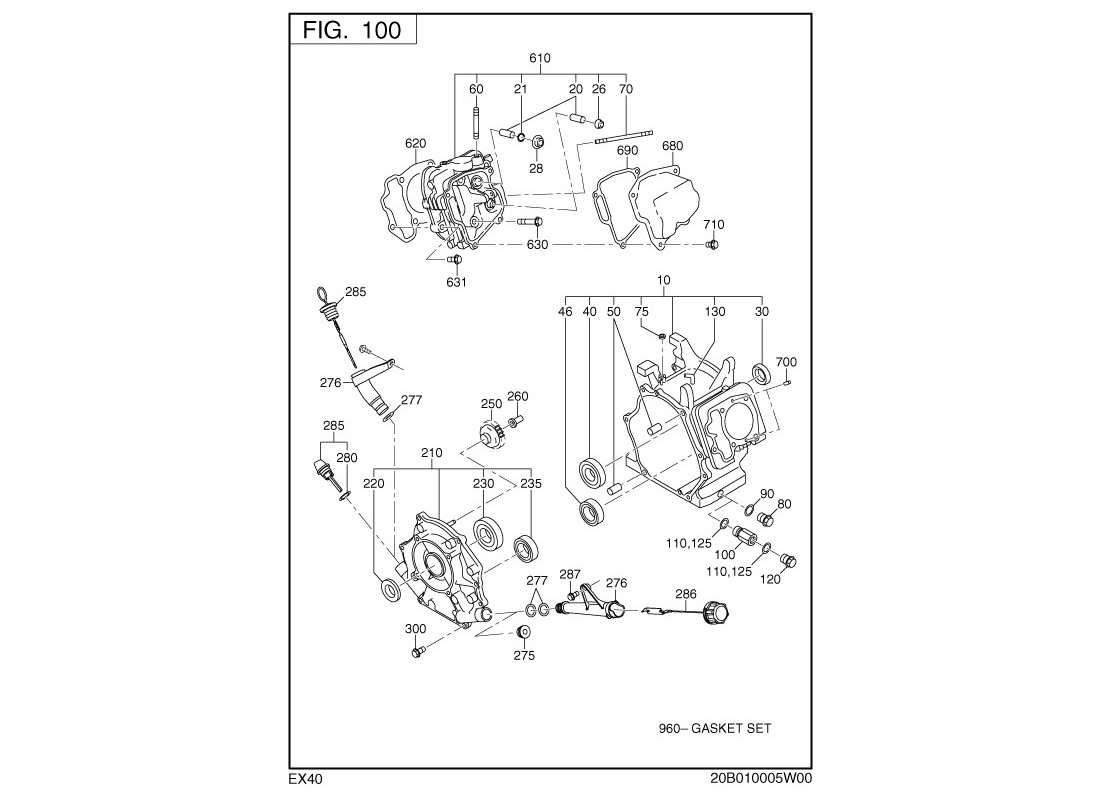 FIG. 100

610
60
21
20
26
70
620
28
690
680
710
630
631

10
46
40
50
75
130
30
700
285
276
277
250
260
285
280
210
220
230
235
90
80
110,125
100
110,125
120
277
287
276
286
300
275

960– GASKET SET

EX40
20B010005W00