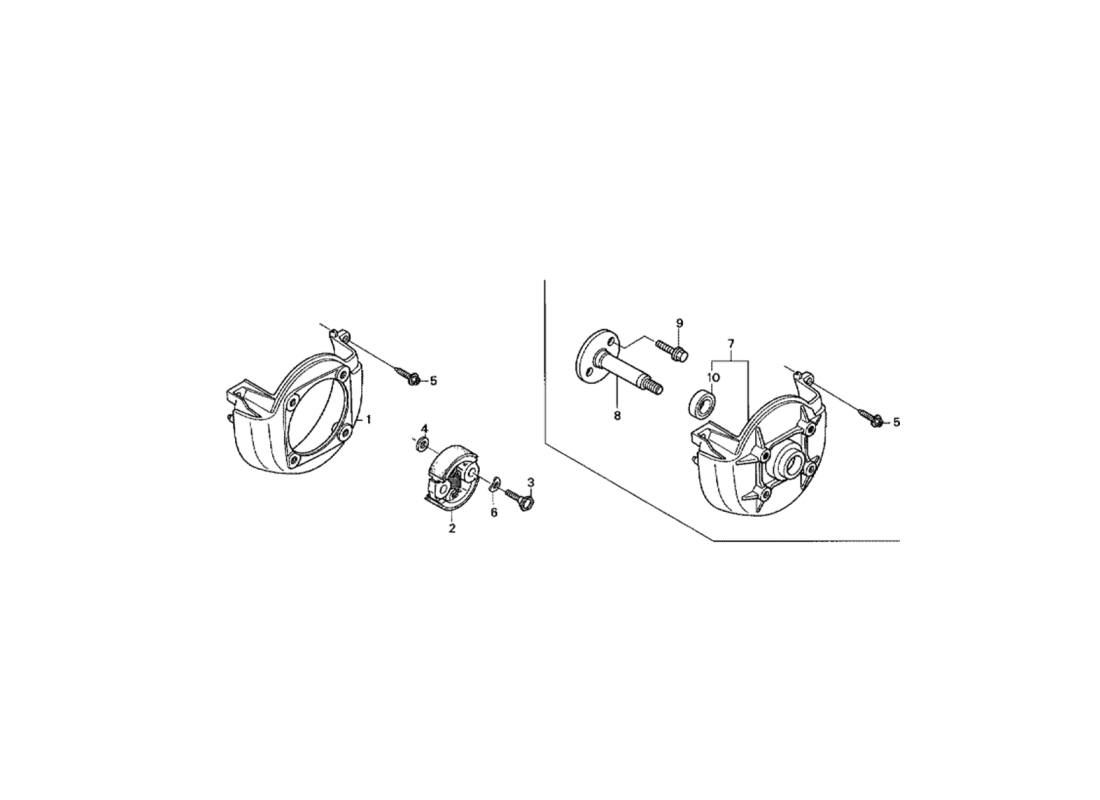 5
1
4
2
6
3
9
7
10
8
5